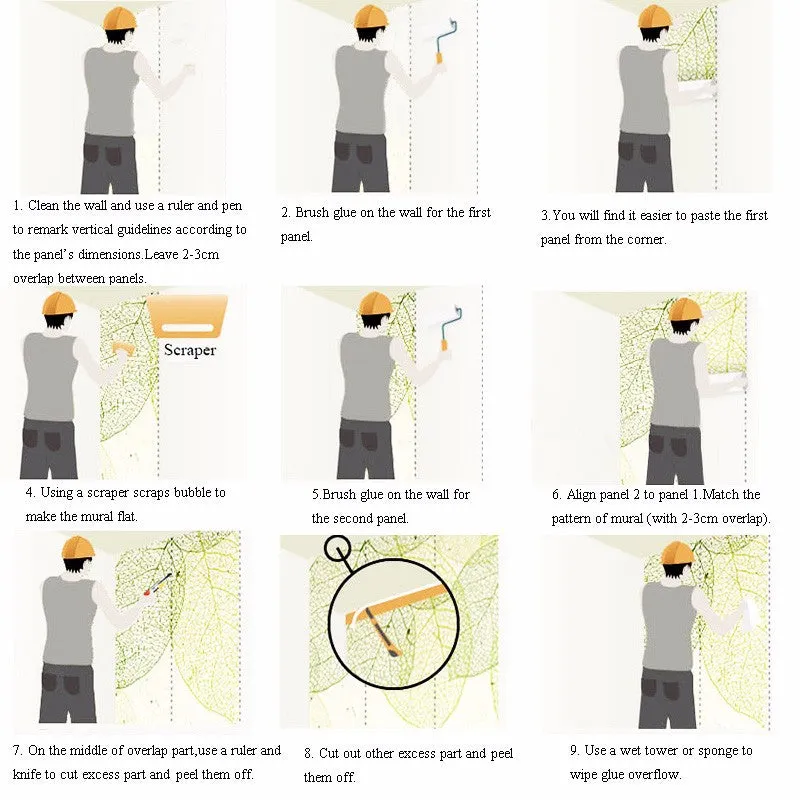 1. Clean the wall and use a ruler and pen to remark vertical guidelines according to the panel's dimensions.Leave 2-3cm overlap between panels.

2. Brush glue on the wall for the first panel.

3. You will find it easier to paste the first panel from the corner.

Scraper

4. Using a scraper scraps bubble to make the mural flat.

5.Brush glue on the wall for the second panel.

6. Align panel 2 to panel 1.Match the pattern of mural (with 2-3cm overlap).

7. On the middle of overlap part,use a ruler and knife to cut excess part and peel them off.

8. Cut out other excess part and peel them off.

9. Use a wet tower or sponge to wipe glue overflow.